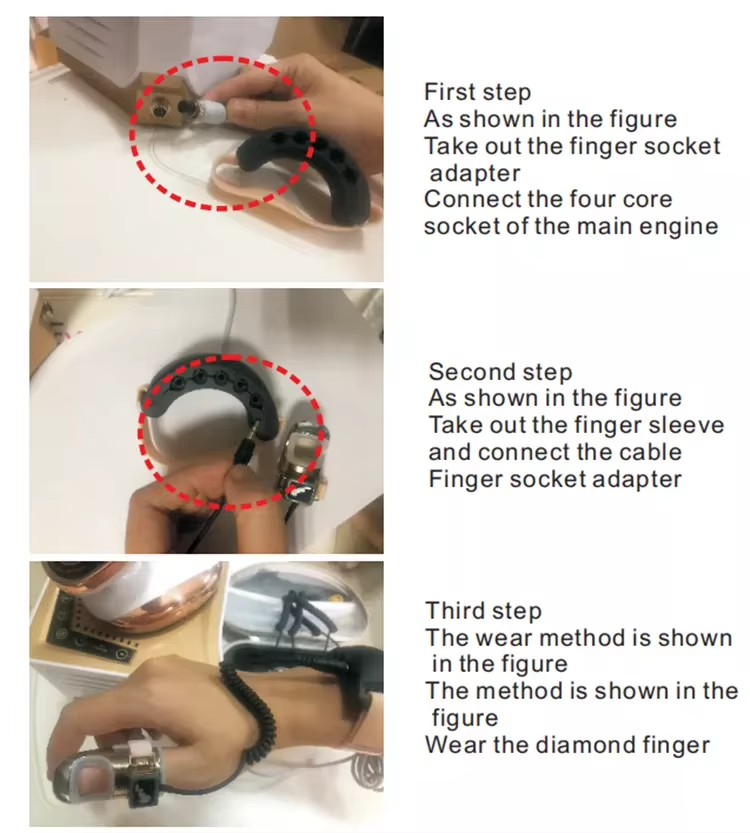 First step
As shown in the figure
Take out the finger socket adapter
Connect the four core socket of the main engine

Second step
As shown in the figure
Take out the finger sleeve and connect the cable
Finger socket adapter

Third step
The wear method is shown in the figure
The method is shown in the figure
Wear the diamond finger